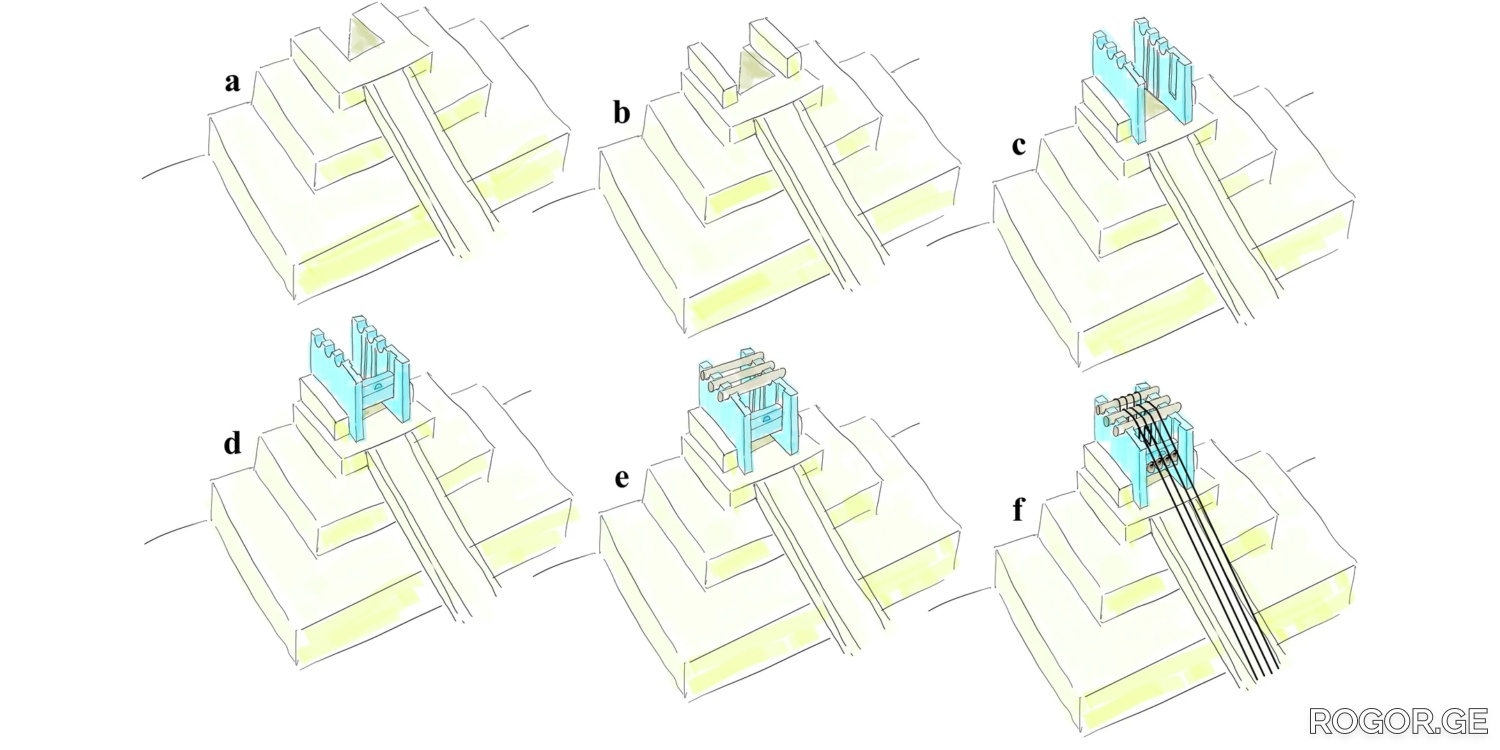 a

b

c

d

e

f

ROGOR.GE